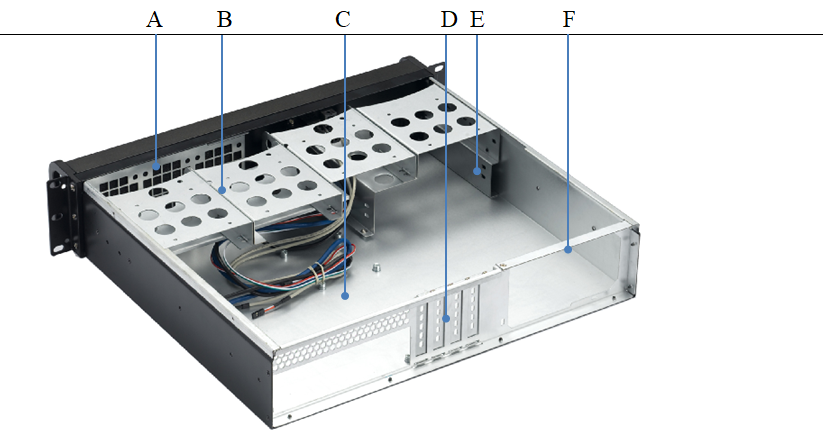 A B C D E F